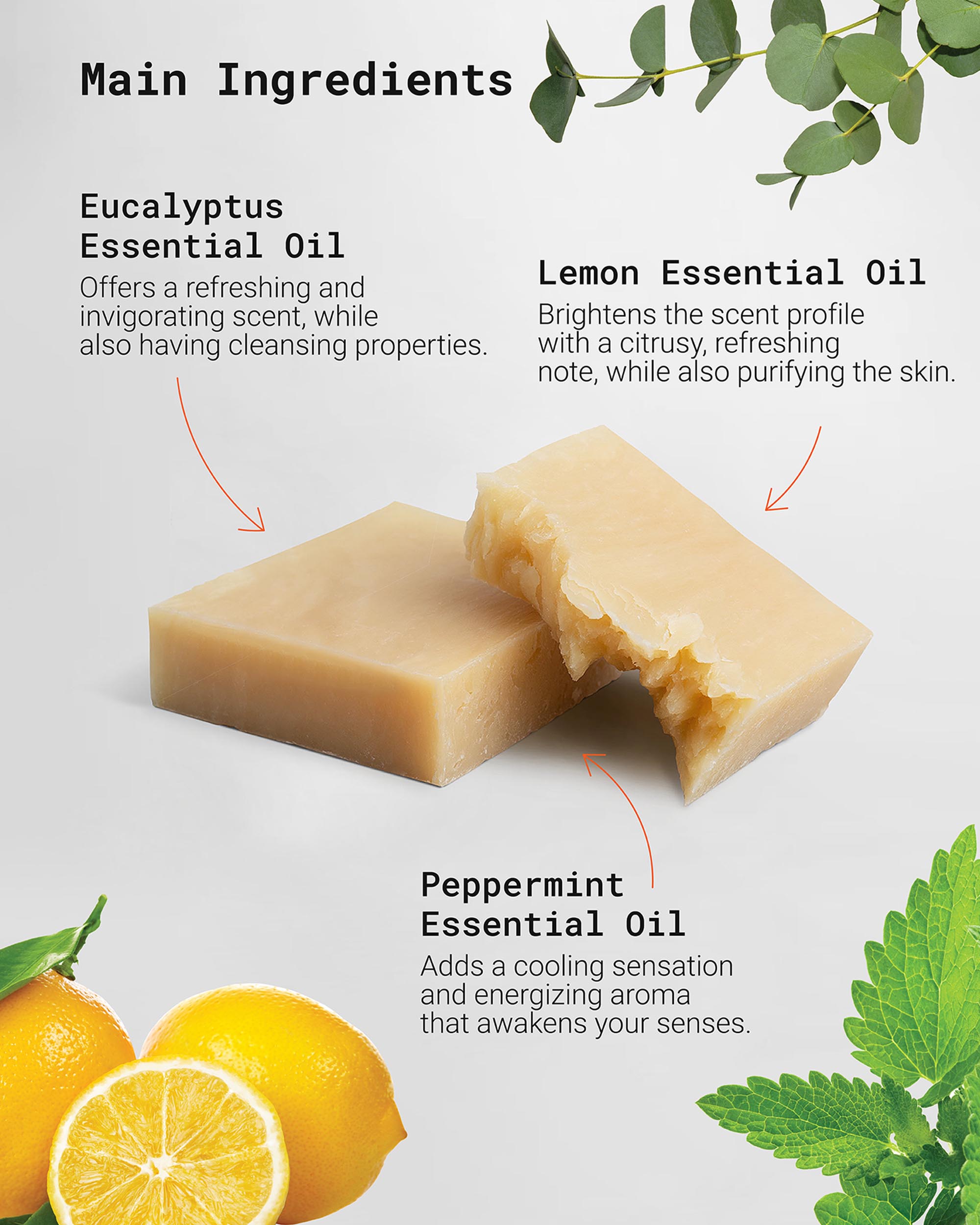 Main Ingredients

Eucalyptus Essential Oil
Offers a refreshing and invigorating scent, while also having cleansing properties.

Lemon Essential Oil
Brightens the scent profile with a citrusy, refreshing note, while also purifying the skin.

Peppermint Essential Oil
Adds a cooling sensation and energizing aroma that awakens your senses.