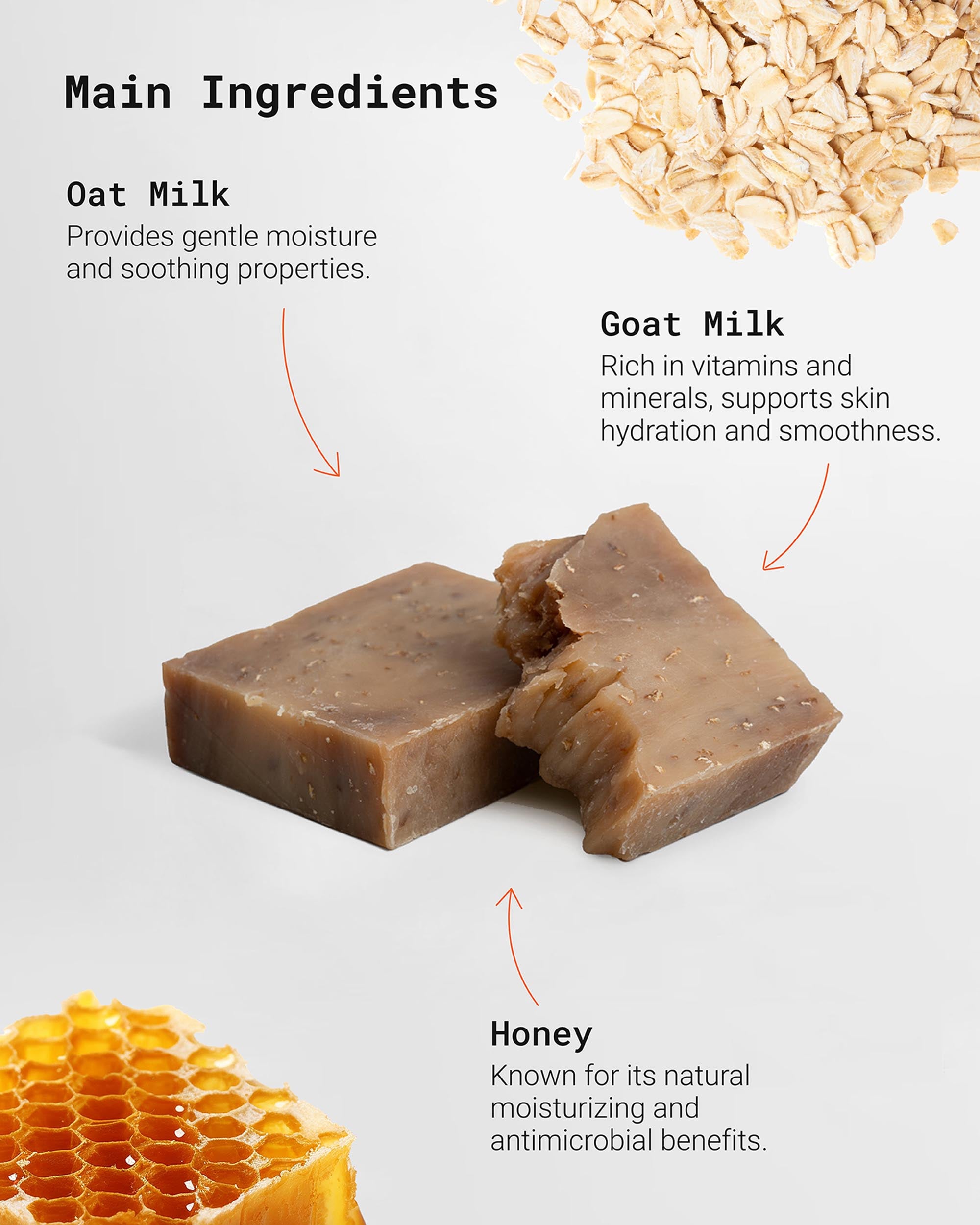 Main Ingredients

Oat Milk
Provides gentle moisture and soothing properties.

Goat Milk
Rich in vitamins and minerals, supports skin hydration and smoothness.

Honey
Known for its natural moisturizing and antimicrobial benefits.